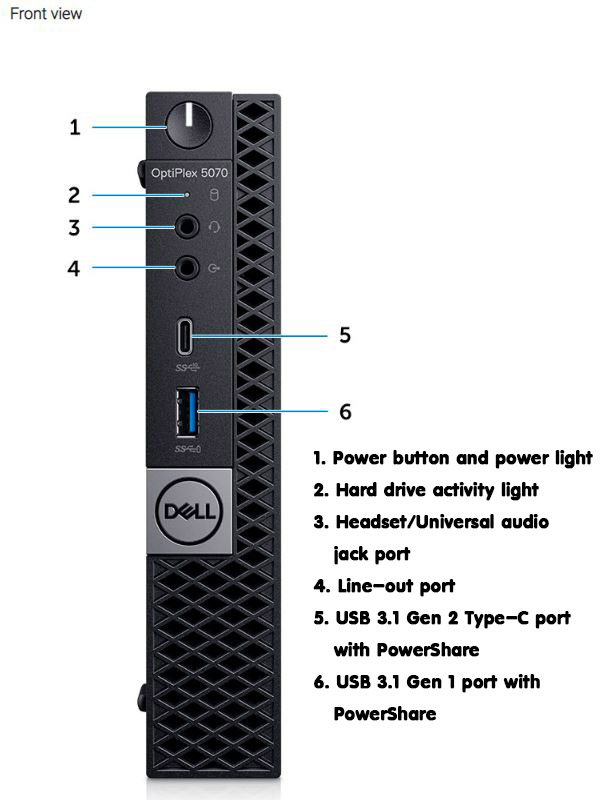 Front view

1

OptiPlex 5070

2

3

4

5

SS

6

SS

DELL

1. Power button and power light
2. Hard drive activity light
3. Headset/Universal audio jack port
4. Line-out port
5. USB 3.1 Gen 2 Type-C port with PowerShare
6. USB 3.1 Gen 1 port with PowerShare